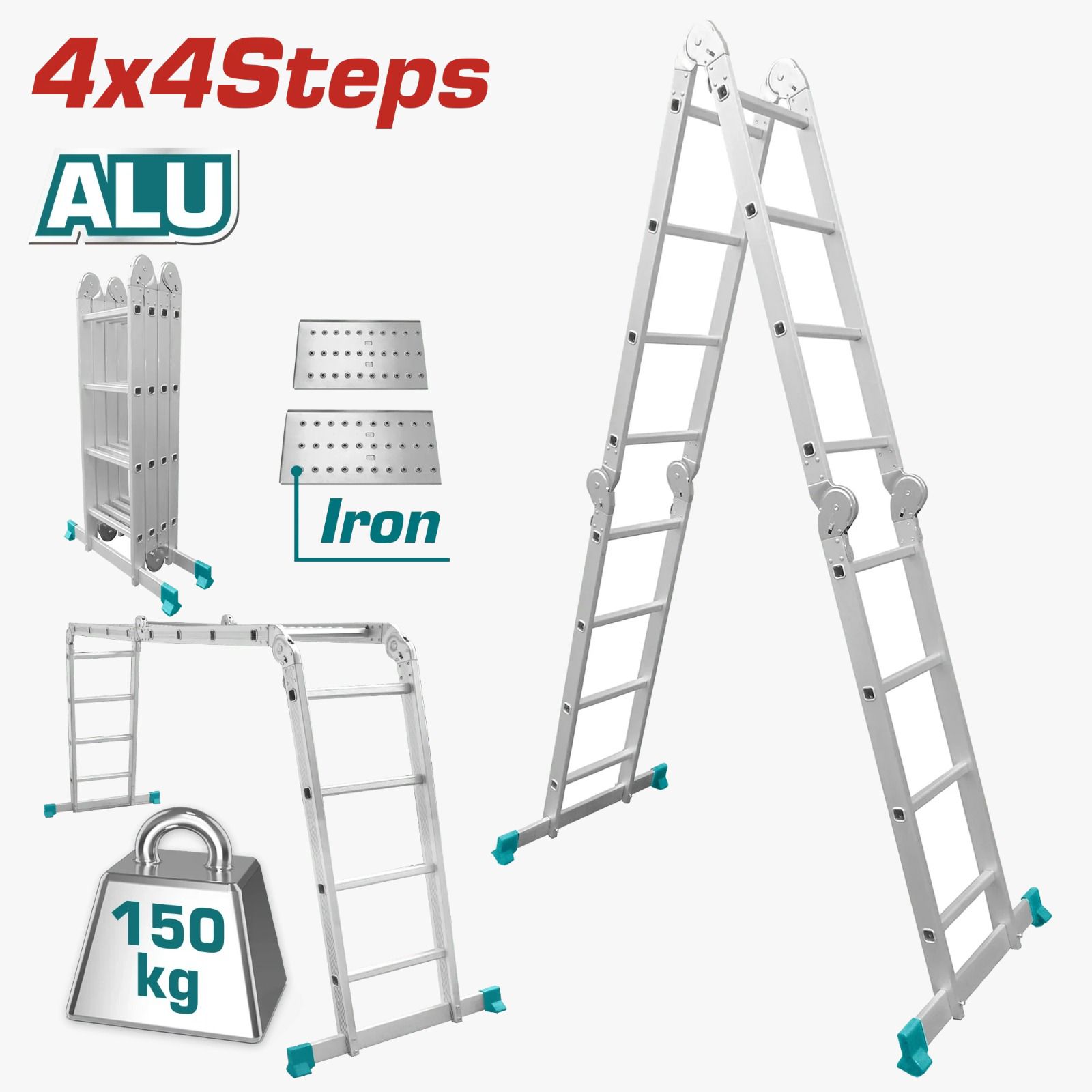 4x4Steps

ALU

Iron

150 kg